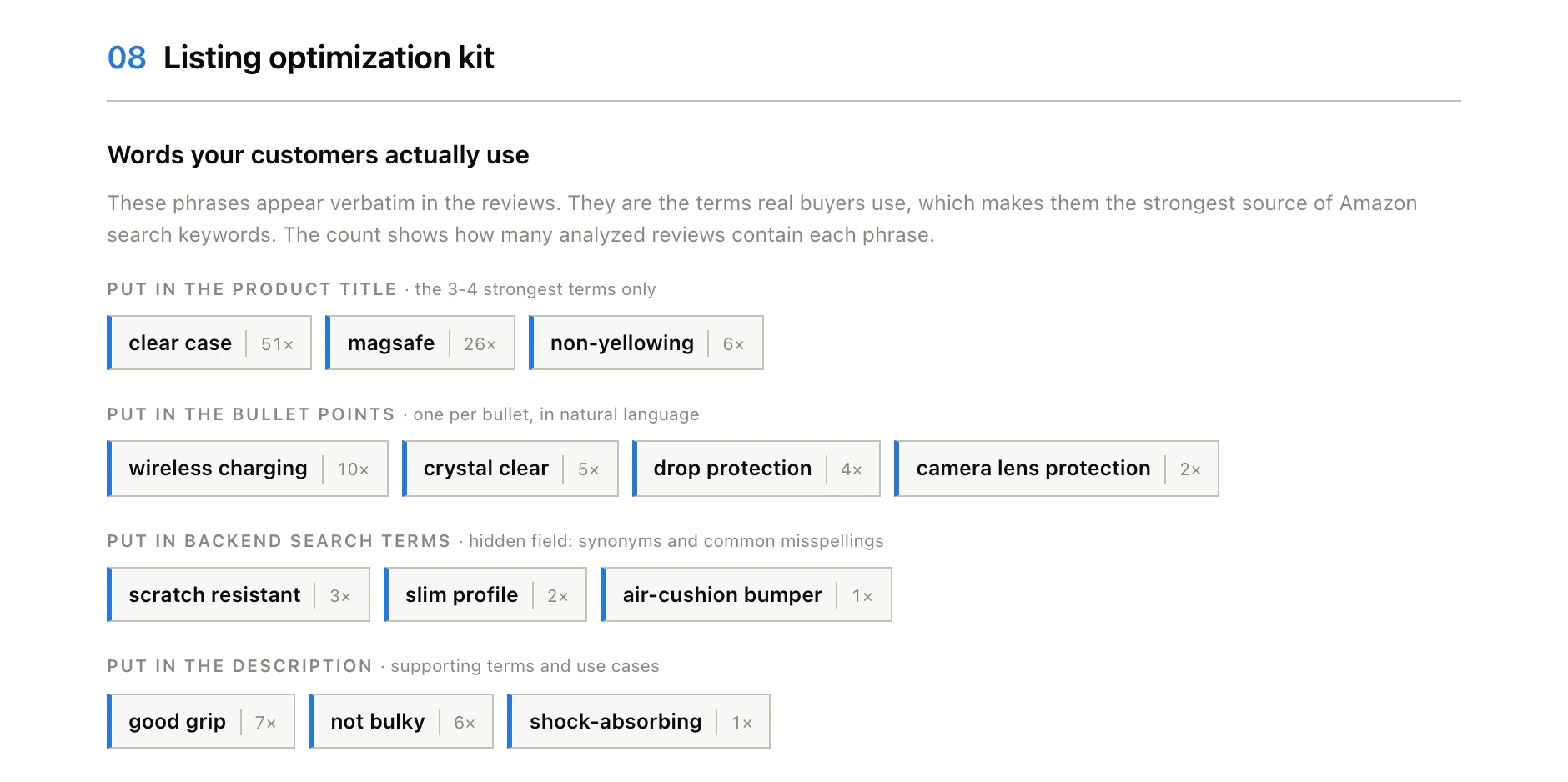 08 Listing optimization kit

Words your customers actually use

These phrases appear verbatim in the reviews. They are the terms real buyers use, which makes them the strongest source of Amazon search keywords. The count shows how many analyzed reviews contain each phrase.

PUT IN THE PRODUCT TITLE · the 3-4 strongest terms only

clear case 51×

magsafe 26×

non-yellowing 6×

PUT IN THE BULLET POINTS · one per bullet, in natural language

wireless charging 10×

crystal clear 5×

drop protection 4×

camera lens protection 2×

PUT IN BACKEND SEARCH TERMS · hidden field: synonyms and common misspellings

scratch resistant 3×

slim profile 2×

air-cushion bumper 1×

PUT IN THE DESCRIPTION · supporting terms and use cases

good grip 7×

not bulky 6×

shock-absorbing 1×